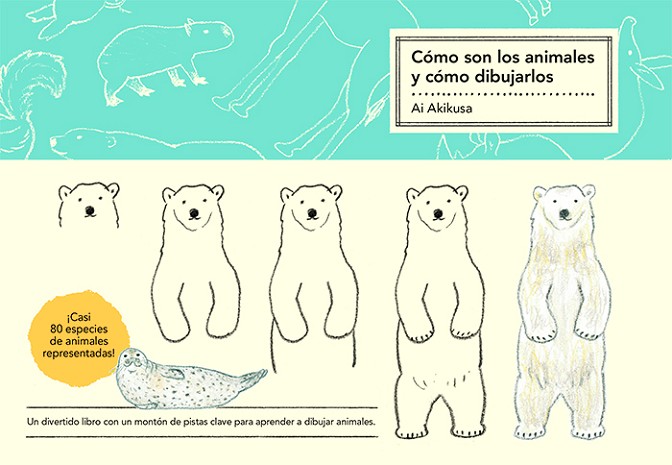 Cómo son los animales y cómo dibujarlos

Ai Akikusa

¡Casi 80 especies de animales representadas!

Un divertido libro con un montón de pistas clave para aprender a dibujar animales.